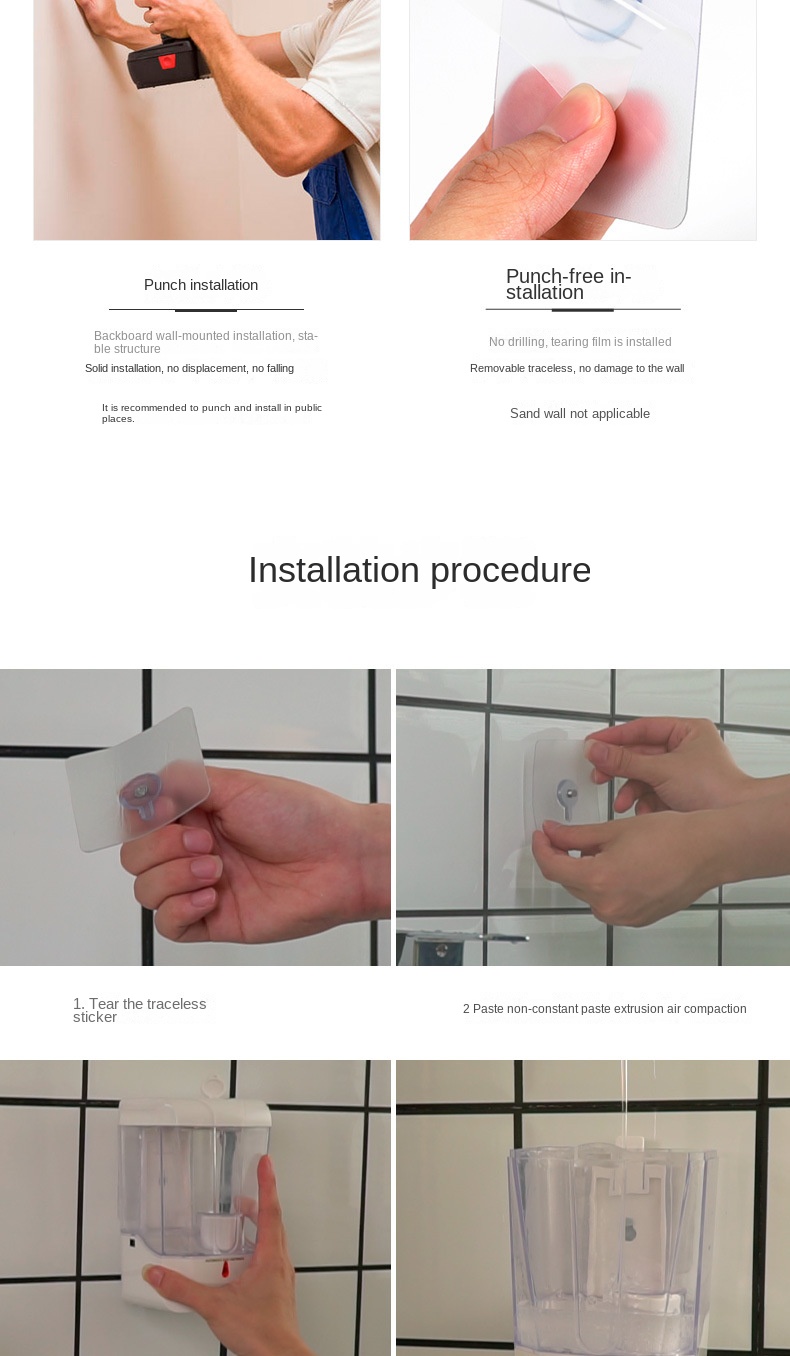 Punch installation

Backboard wall-mounted installation, stable structure

Solid installation, no displacement, no falling

It is recommended to punch and install in public places.

Punch-free installation

No drilling, tearing film is installed

Removable traceless, no damage to the wall

Sand wall not applicable

Installation procedure

1. Tear the traceless sticker

2 Paste non-constant paste extrusion air compaction