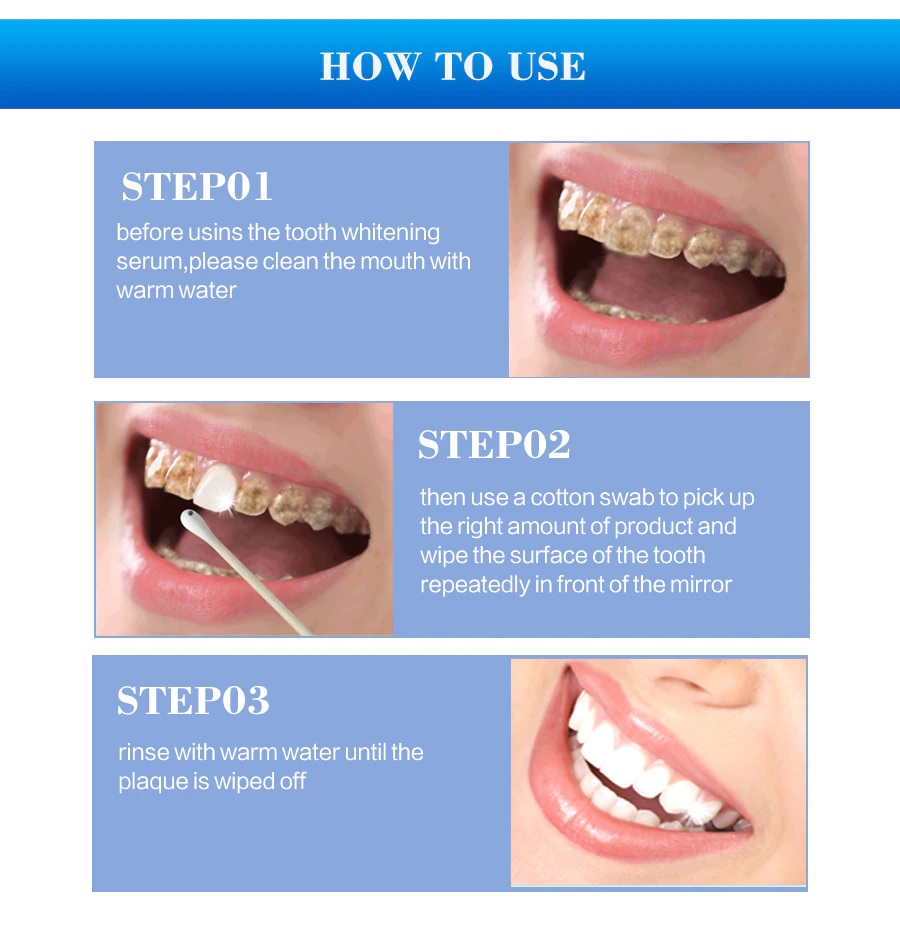 HOW TO USE

STEP01

before usins the tooth whitening serum,please clean the mouth with warm water

STEP02

then use a cotton swab to pick up the right amount of product and wipe the surface of the tooth repeatedly in front of the mirror

STEP03

rinse with warm water until the plaque is wiped off