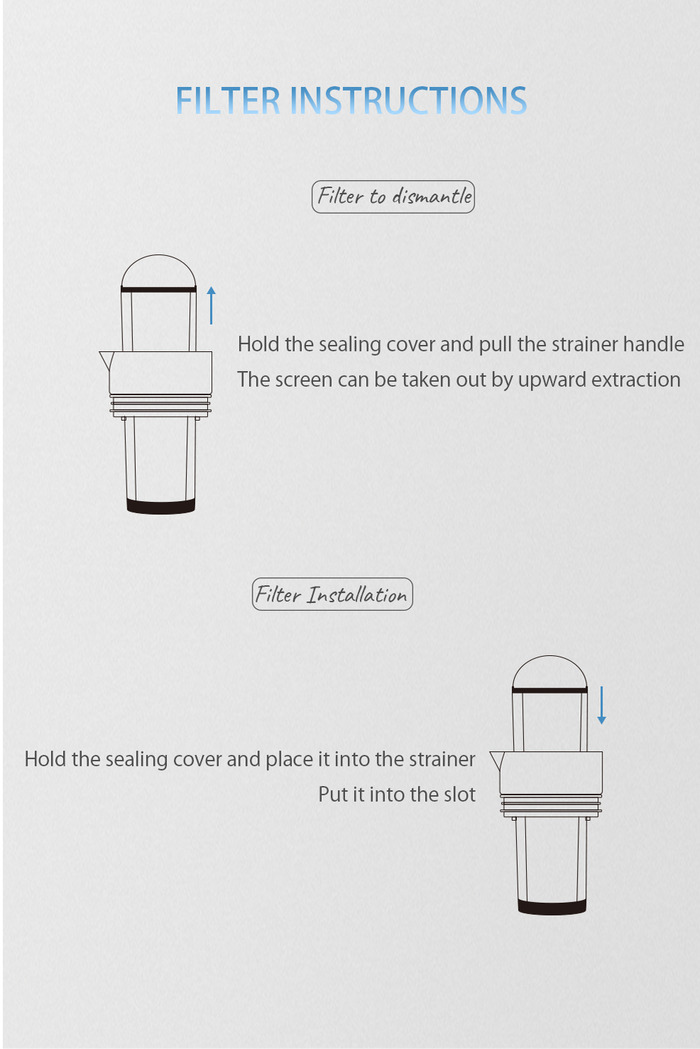 FILTER INSTRUCTIONS

Filter to dismantle

Hold the sealing cover and pull the strainer handle
The screen can be taken out by upward extraction

Filter Installation

Hold the sealing cover and place it into the strainer
Put it into the slot