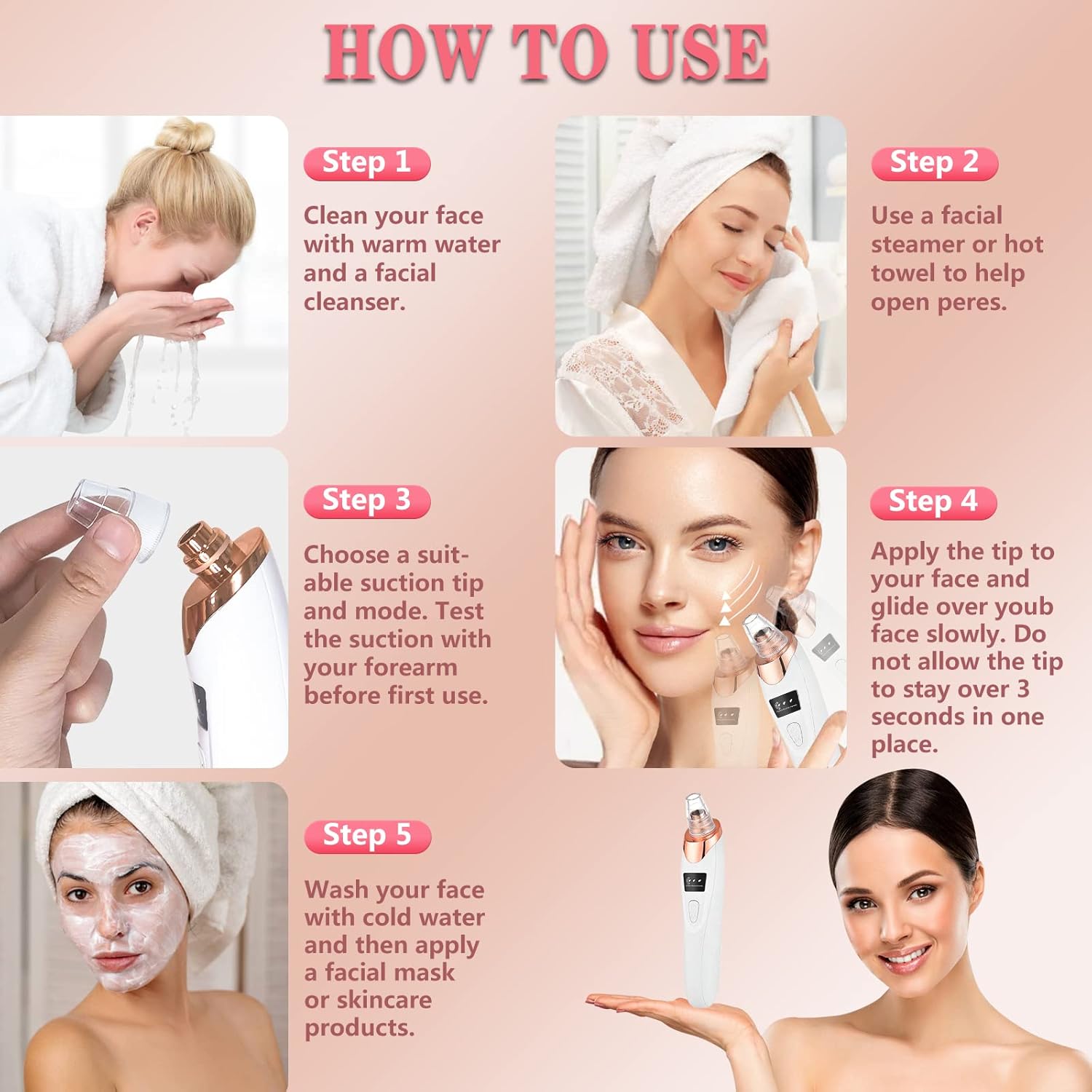 HOW TO USE

Step 1

Clean your face with warm water and a facial cleanser.

Step 2

Use a facial steamer or hot towel to help open peres.

Step 3

Choose a suitable suction tip and mode. Test the suction with your forearm before first use.

Step 4

Apply the tip to your face and glide over youb face slowly. Do not allow the tip to stay over 3 seconds in one place.

Step 5

Wash your face with cold water and then apply a facial mask or skincare products.