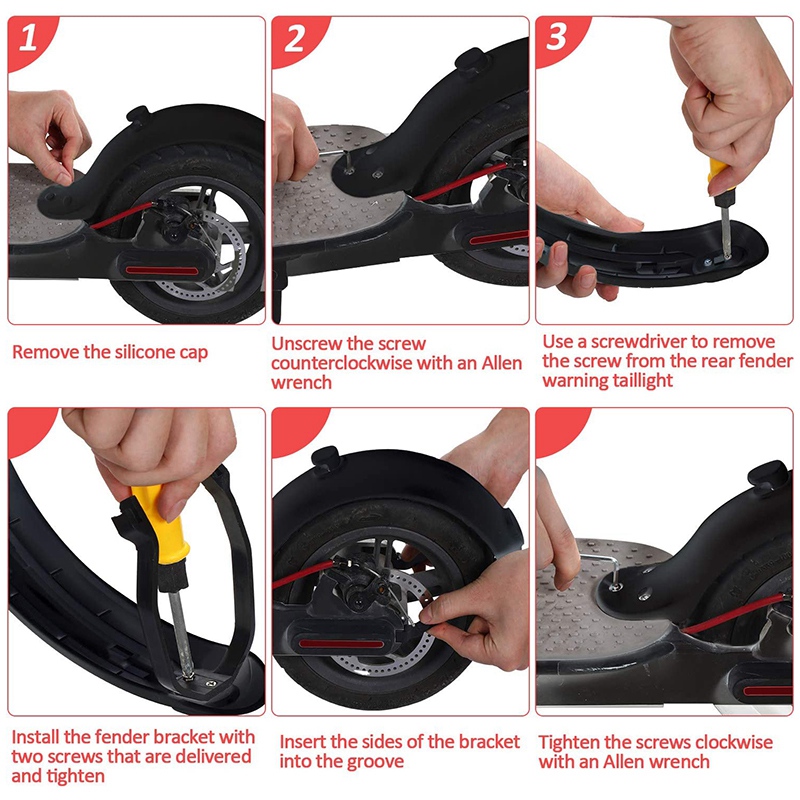 1

Remove the silicone cap

2

Unscrew the screw counterclockwise with an Allen wrench

3

Use a screwdriver to remove the screw from the rear fender warning taillight

Install the fender bracket with two screws that are delivered and tighten

Insert the sides of the bracket into the groove

Tighten the screws clockwise with an Allen wrench