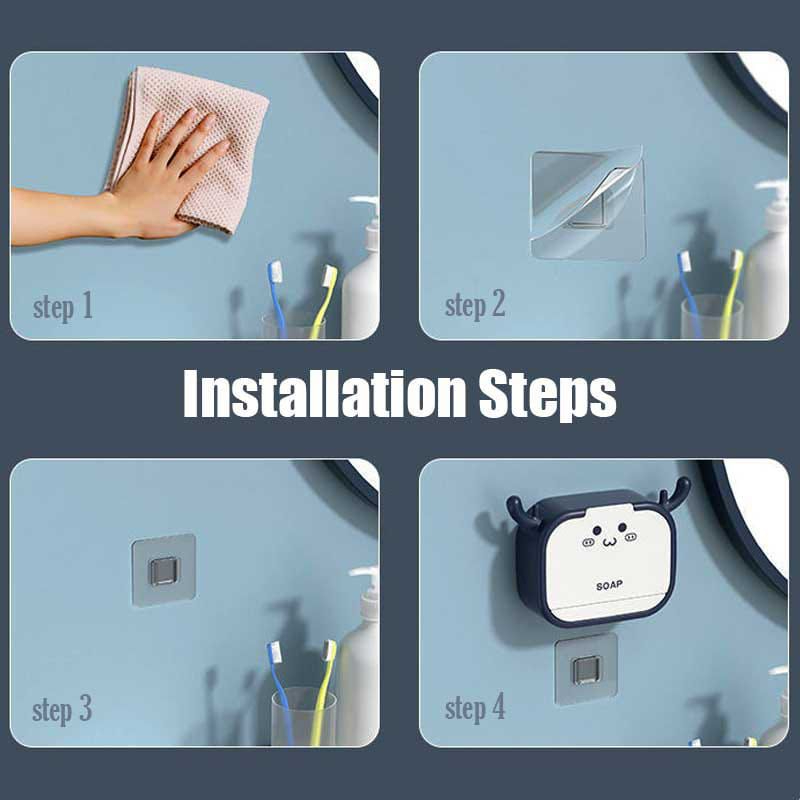 step 1

step 2

Installation Steps

step 3

SOAP

step 4