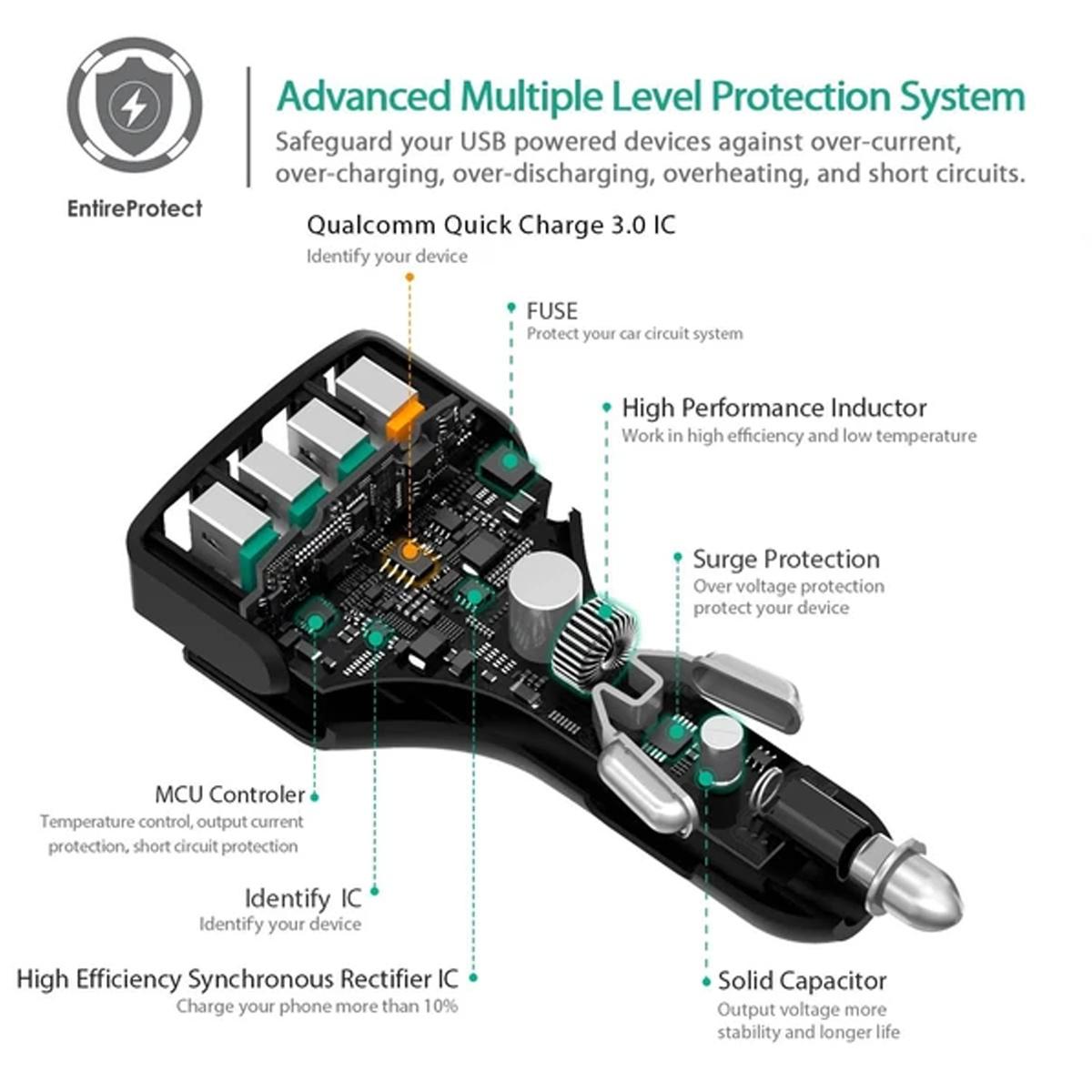 EntireProtect

Advanced Multiple Level Protection System

Safeguard your USB powered devices against over-current, over-charging, over-discharging, overheating, and short circuits.

Qualcomm Quick Charge 3.0 IC
Identify your device

FUSE
Protect your car circuit system

High Performance Inductor
Work in high efficiency and low temperature

Surge Protection
Over voltage protection
protect your device

MCU Controler
Temperature control, output current protection, short circuit protection

Identify IC
Identify your device

High Efficiency Synchronous Rectifier IC
Charge your phone more than 10%

Solid Capacitor
Output voltage more stability and longer life