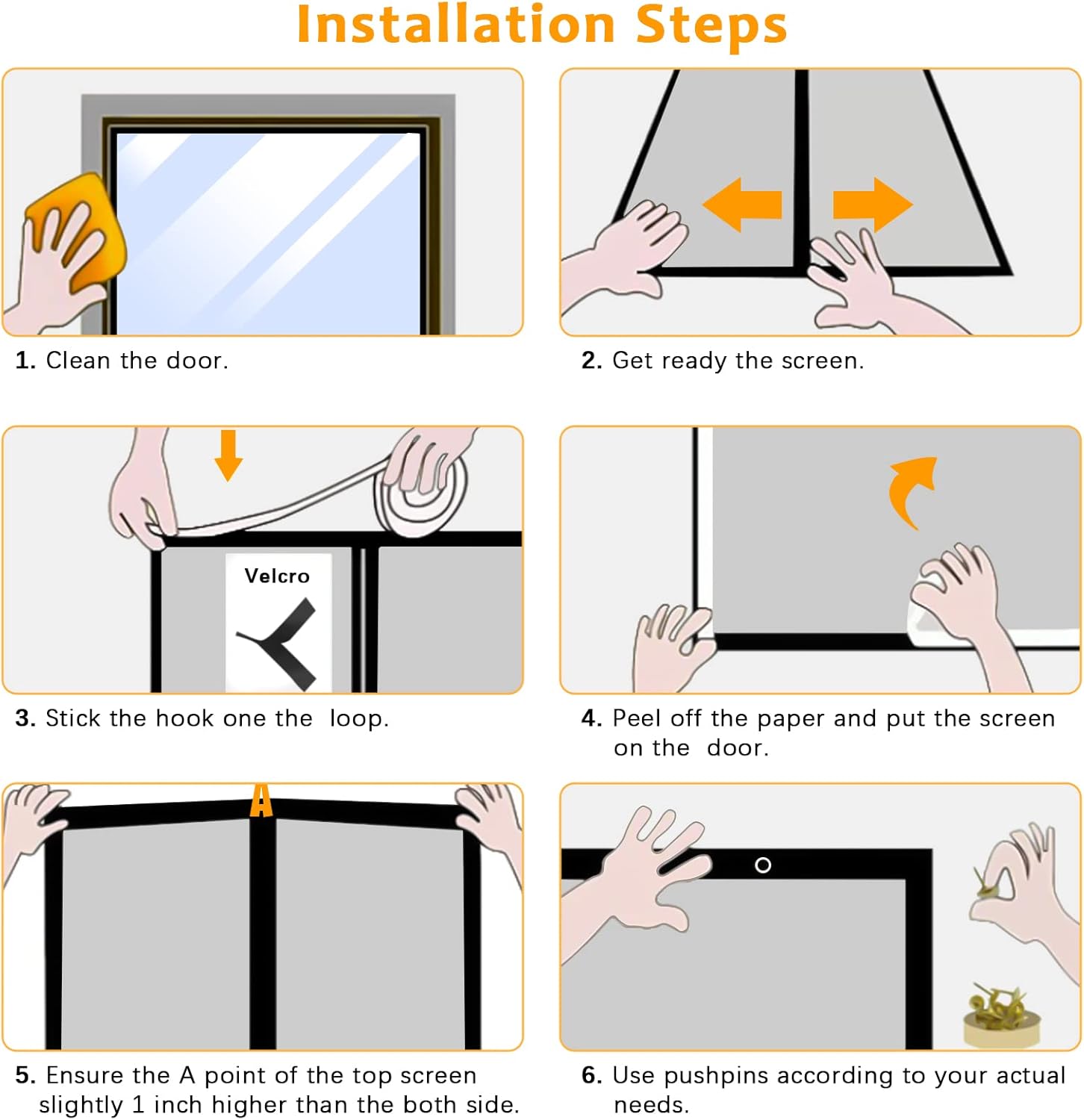 Installation Steps

1. Clean the door.

2. Get ready the screen.

Velcro

3. Stick the hook one the loop.

4. Peel off the paper and put the screen on the door.

A

5. Ensure the A point of the top screen slightly 1 inch higher than the both side.

6. Use pushpins according to your actual needs.