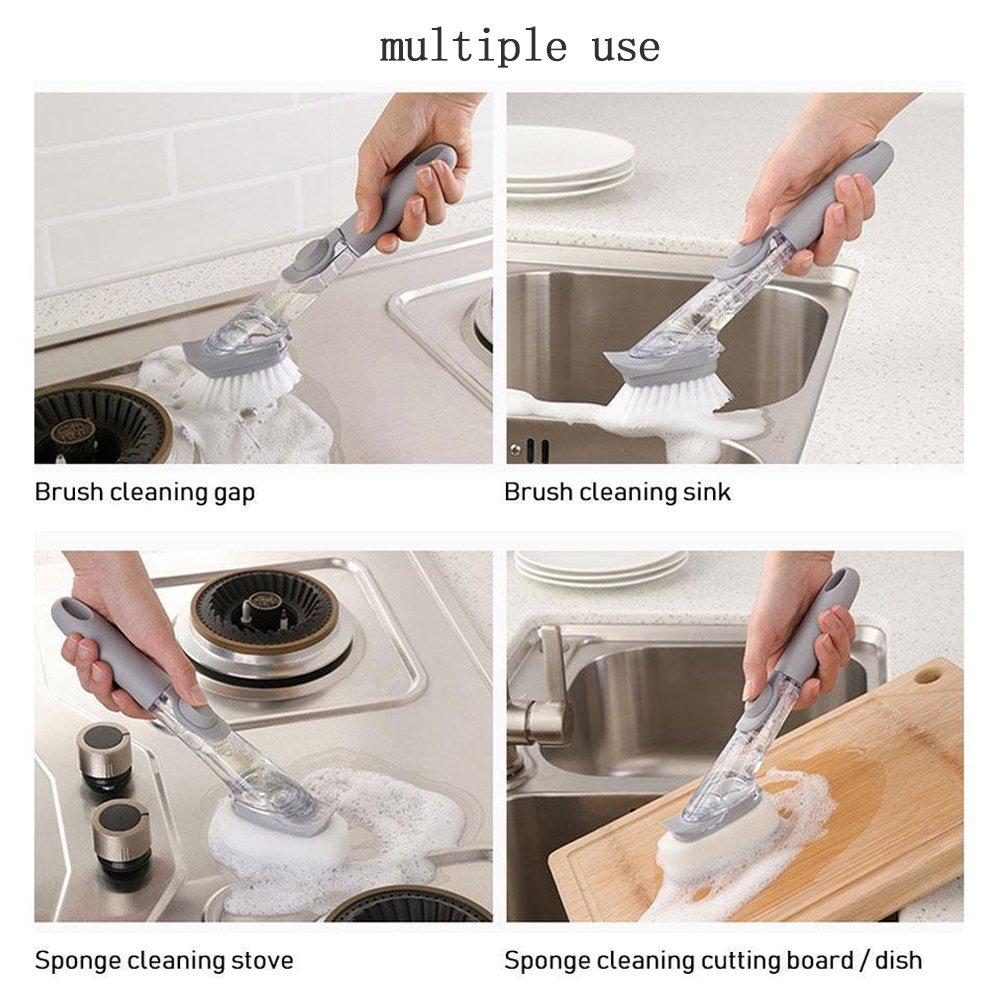 multiple use

Brush cleaning gap

Brush cleaning sink

Sponge cleaning stove

Sponge cleaning cutting board / dish