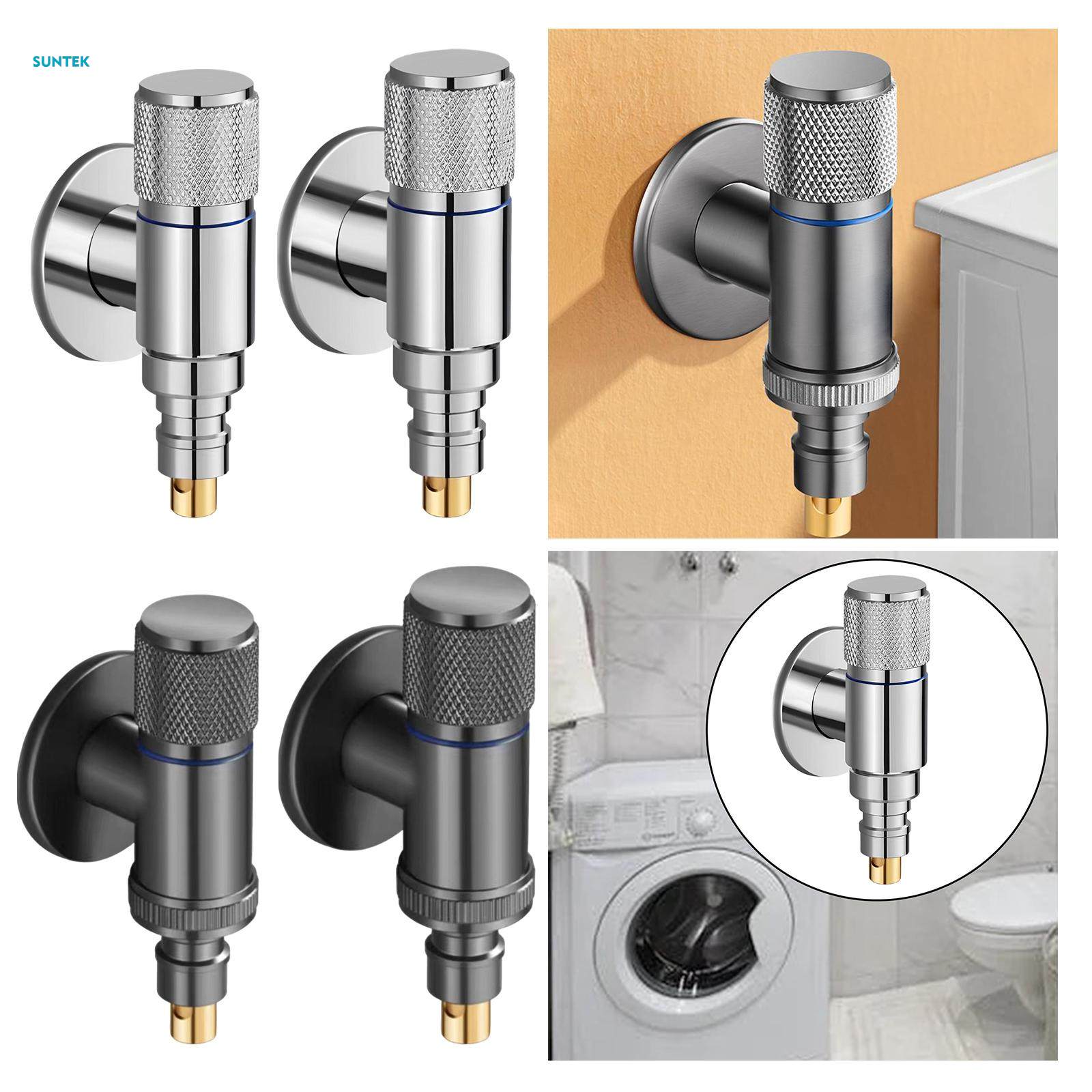 SUNTEK