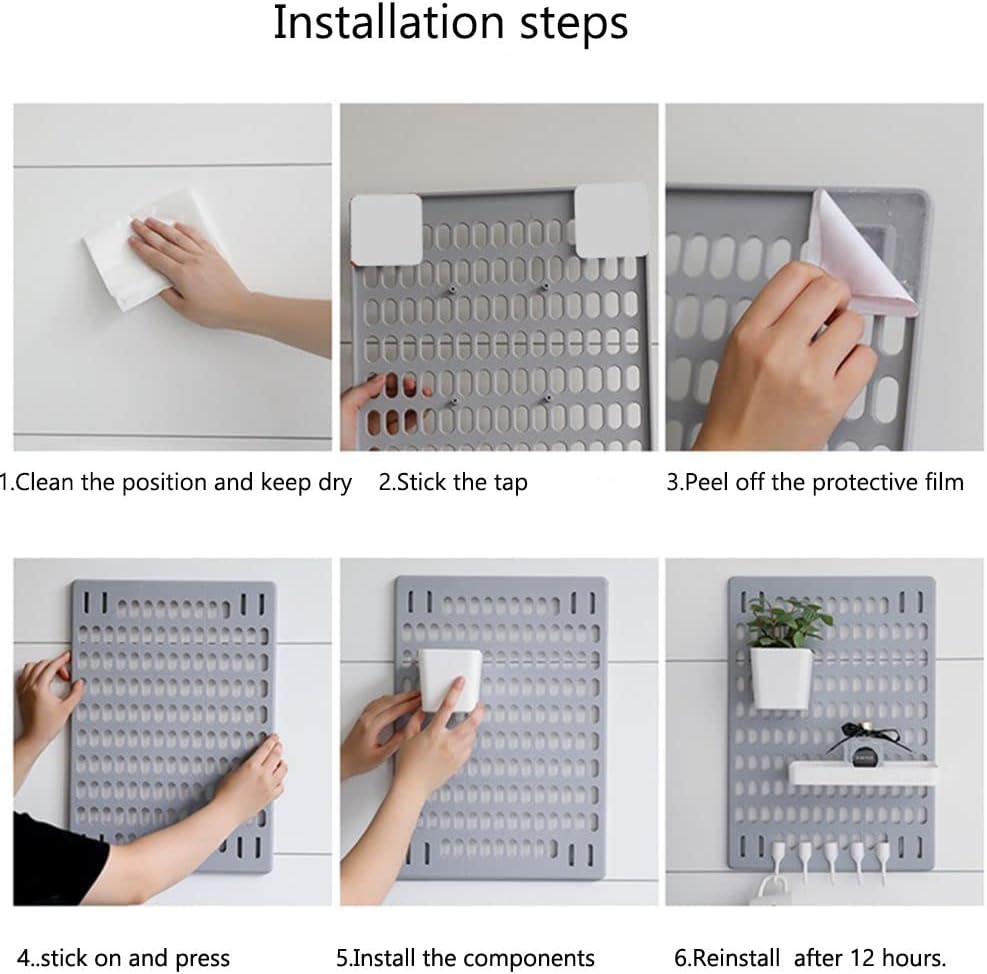 Installation steps

1.Clean the position and keep dry

2.Stick the tap

3.Peel off the protective film

4..stick on and press

5.Install the components

6.Reinstall after 12 hours.