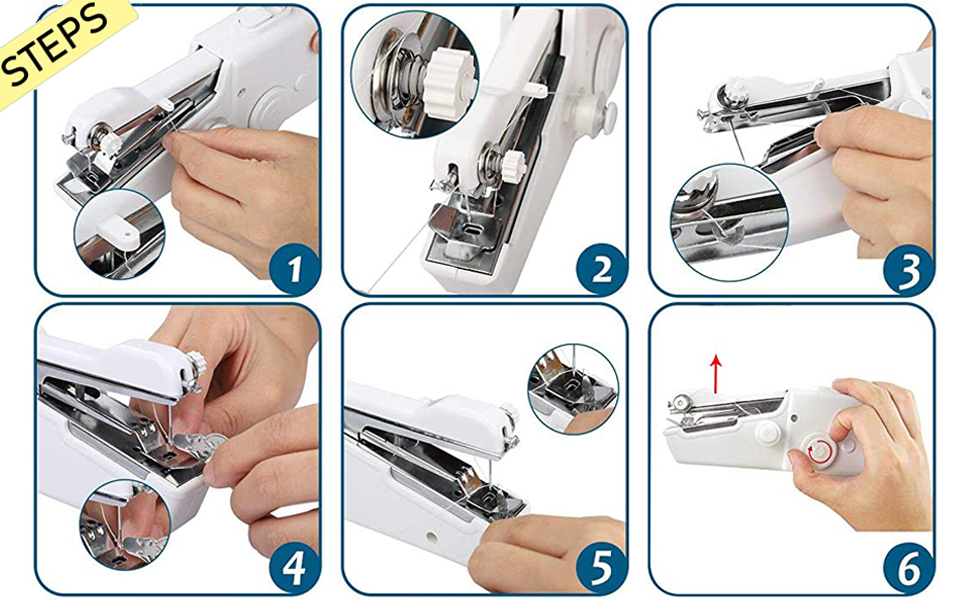 STEPS

1

2

3

4

5

6