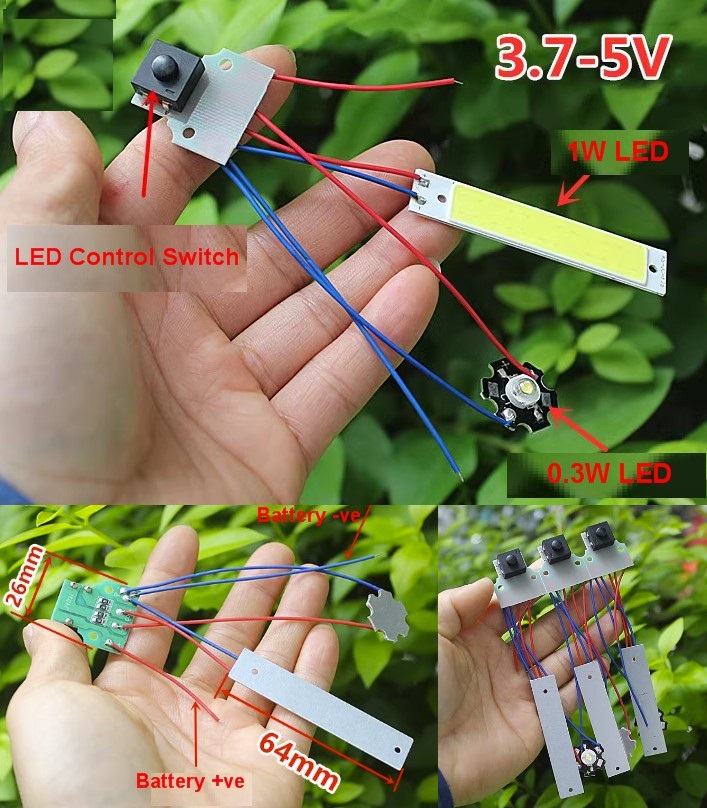 3.7-5V

1W LED

LED Control Switch

0.3W LED

Battery -ve

26mm

64mm

Battery +ve