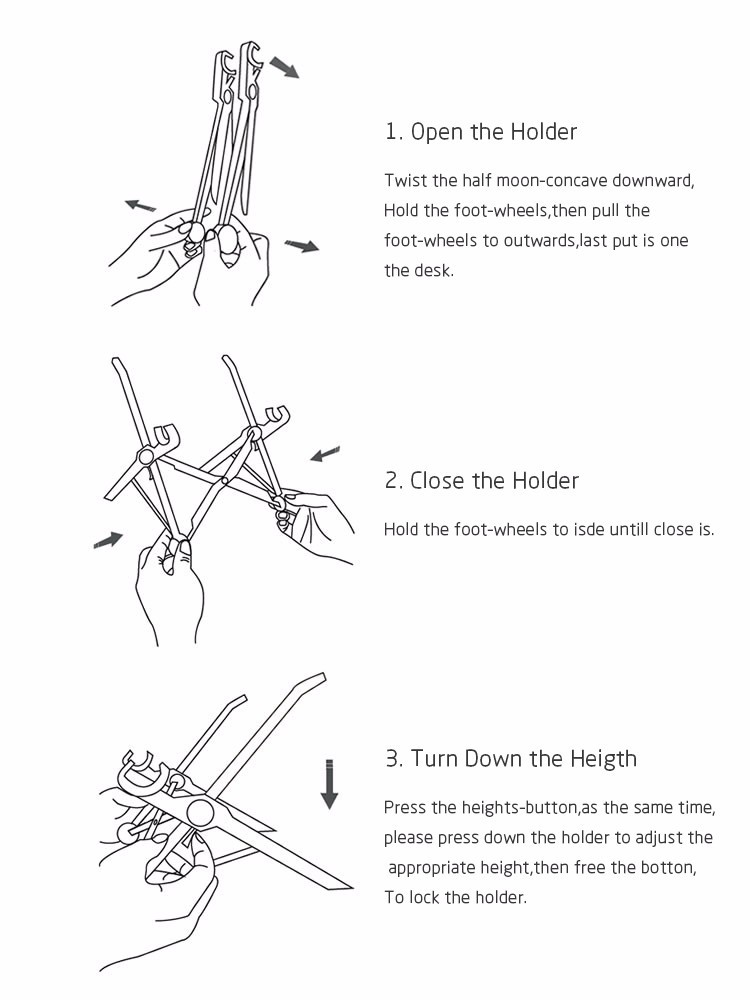 1. Open the Holder

Twist the half moon-concave downward, Hold the foot-wheels,then pull the foot-wheels to outwards,last put is one the desk.

2. Close the Holder

Hold the foot-wheels to isde untill close is.

3. Turn Down the Heigth

Press the heights-button,as the same time, please press down the holder to adjust the appropriate height,then free the botton, To lock the holder.