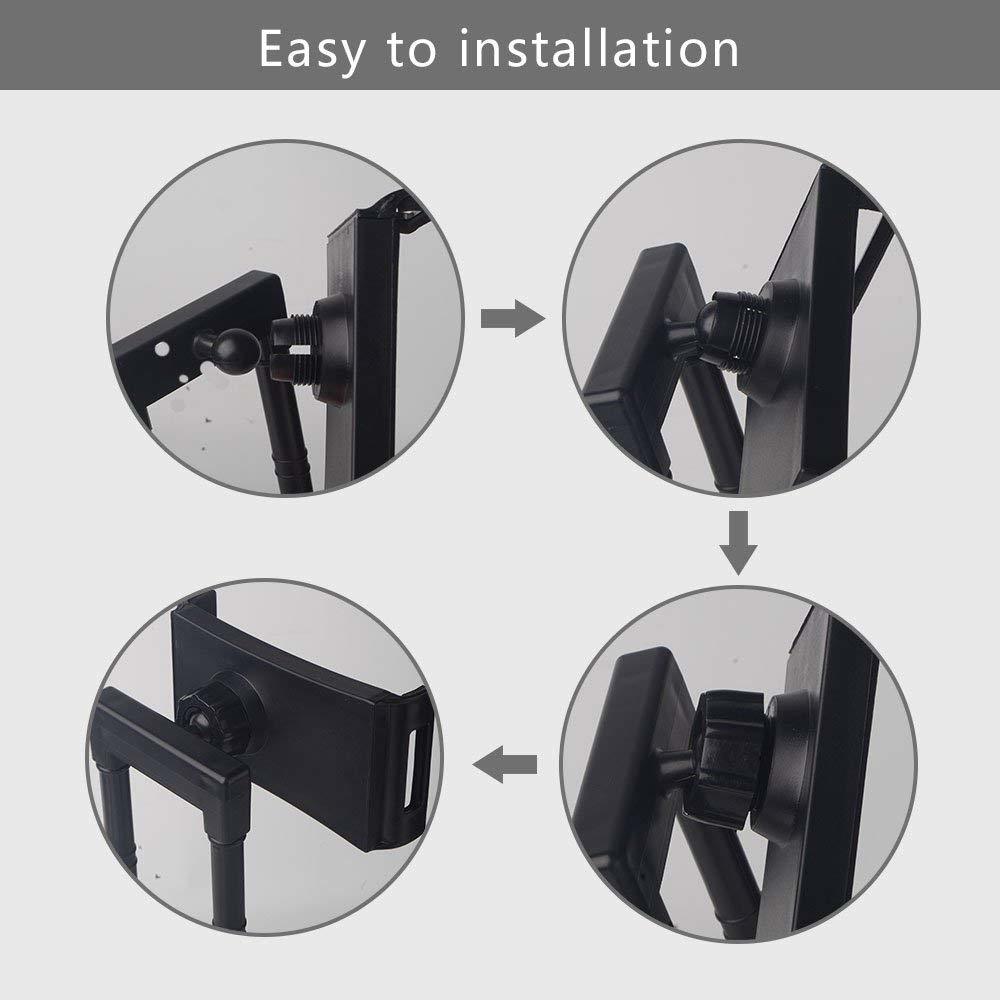 Easy to installation